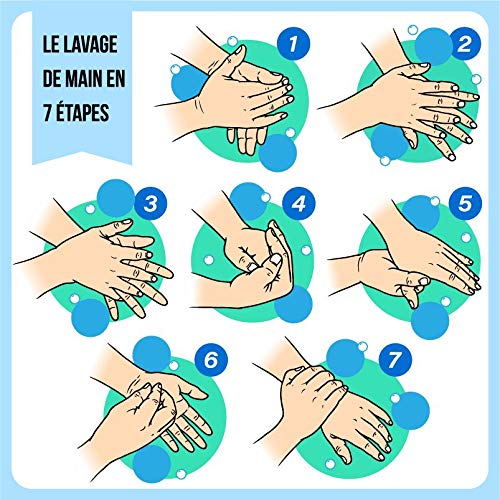 LE LAVAGE DE MAIN EN 7 ÉTAPES

1

2

3

4

5

6

7