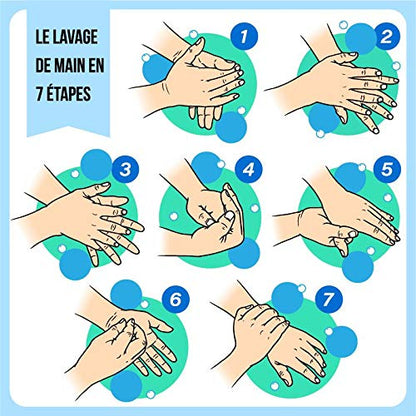 LE LAVAGE DE MAIN EN 7 ÉTAPES

1

2

3

4

5

6

7